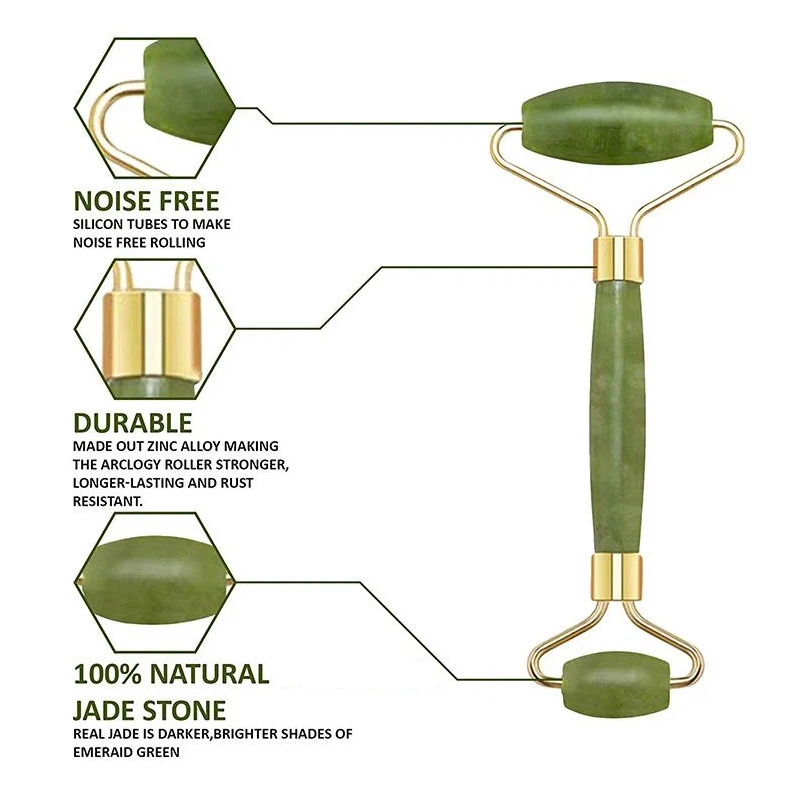 NOISE FREE
SILICON TUBES TO MAKE NOISE FREE ROLLING

DURABLE
MADE OUT ZINC ALLOY MAKING THE ARCLOGY ROLLER STRONGER, LONGER-LASTING AND RUST RESISTANT.

100% NATURAL JADE STONE
REAL JADE IS DARKER,BRIGHTER SHADES OF EMERAID GREEN